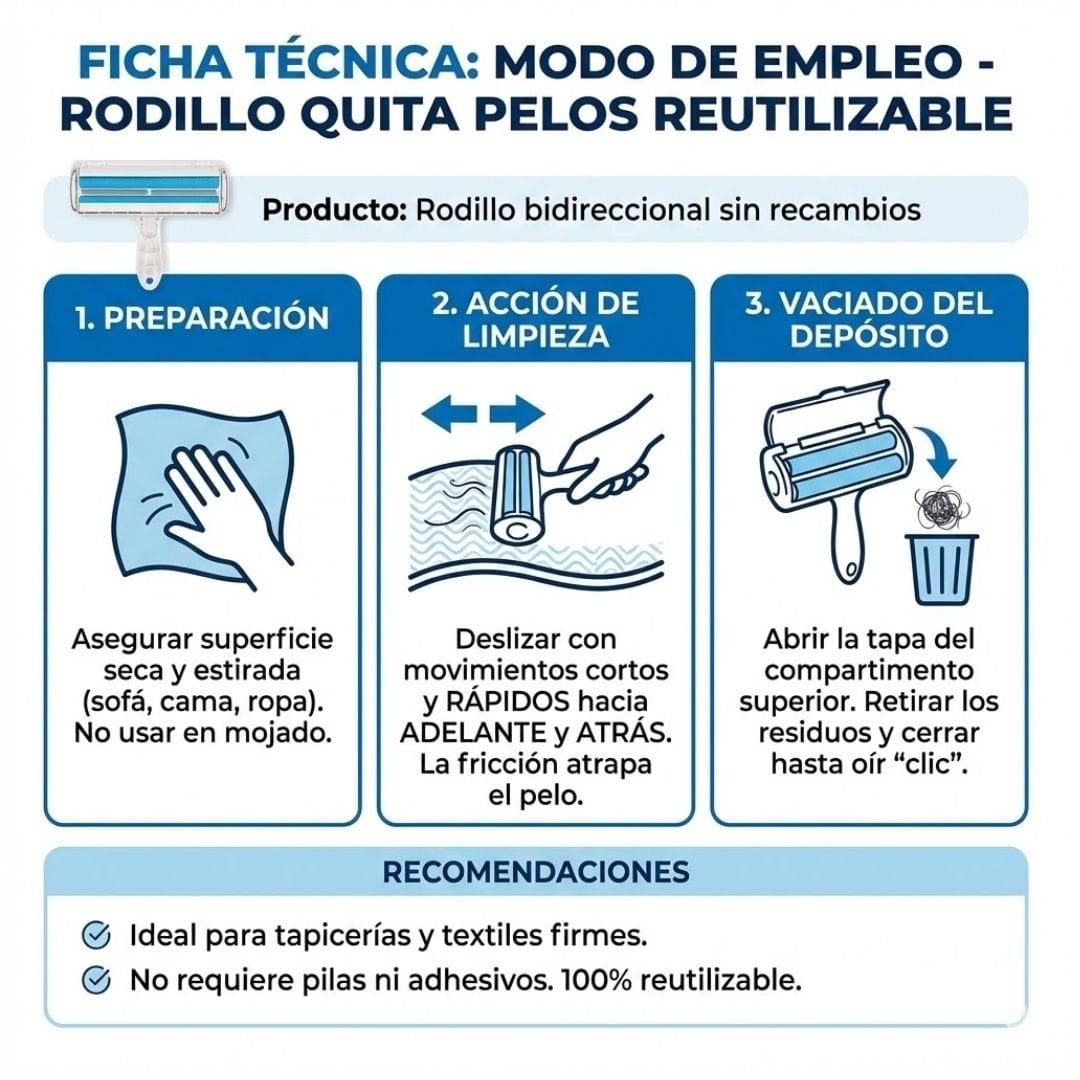 FICHA TÉCNICA: MODO DE EMPLEO - RODILLO QUITA PELOS REUTILIZABLE

Producto: Rodillo bidireccional sin recambios

1. PREPARACIÓN

Asegurar superficie seca y estirada (sofá, cama, ropa). No usar en mojado.

2. ACCIÓN DE LIMPIEZA

Deslizar con movimientos cortos y RÁPIDOS hacia ADELANTE y ATRÁS. La fricción atrapa el pelo.

3. VACIADO DEL DEPÓSITO

Abrir la tapa del compartimento superior. Retirar los residuos y cerrar hasta oír “clic”.

RECOMENDACIONES

Ideal para tapicerías y textiles firmes.

No requiere pilas ni adhesivos. 100% reutilizable.