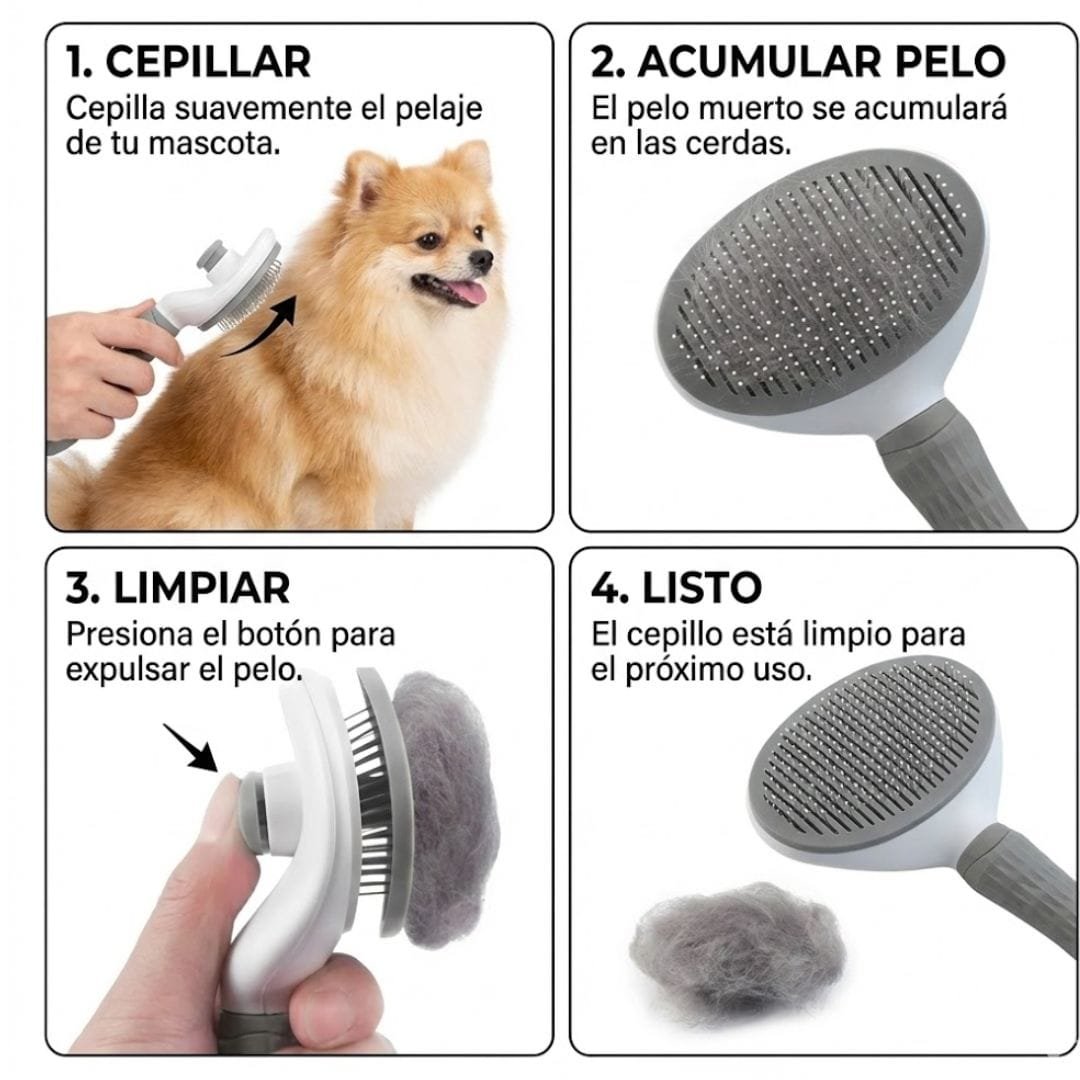 1. CEPILLAR
Cepilla suavemente el pelaje de tu mascota.

2. ACUMULAR PELO
El pelo muerto se acumulará en las cerdas.

3. LIMPIAR
Presiona el botón para expulsar el pelo.

4. LISTO
El cepillo está limpio para el próximo uso.