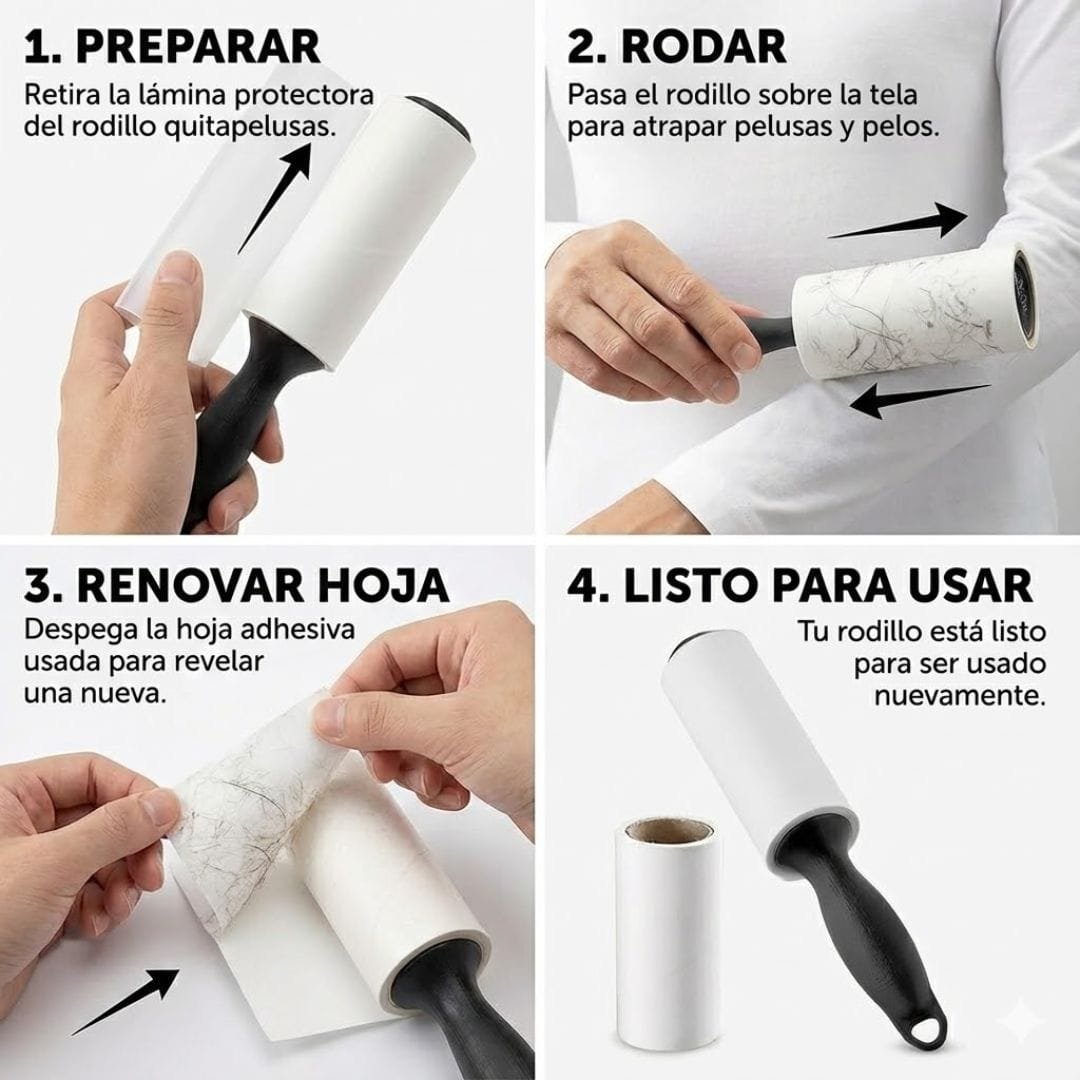 1. PREPARAR
Retira la lámina protectora del rodillo quitapelusas.

2. RODAR
Pasa el rodillo sobre la tela para atrapar pelusas y pelos.

3. RENOVAR HOJA
Despega la hoja adhesiva usada para revelar una nueva.

4. LISTO PARA USAR
Tu rodillo está listo para ser usado nuevamente.